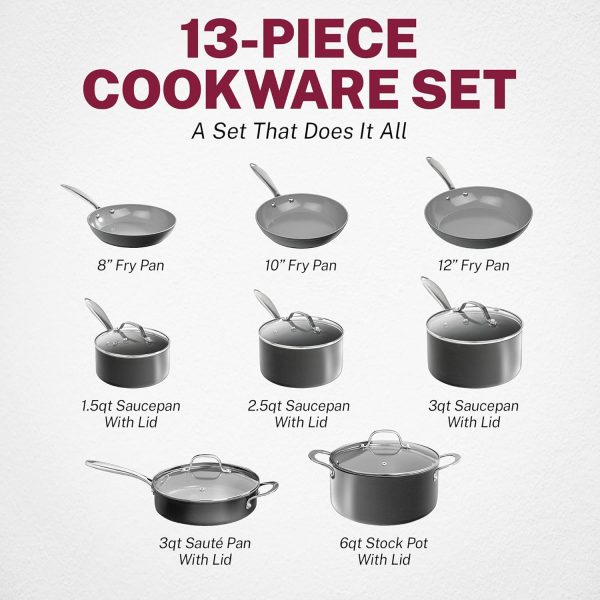 13-PIECE COOKWARE SET

A Set That Does It All

8" Fry Pan

10" Fry Pan

12" Fry Pan

1.5qt Saucepan With Lid

2.5qt Saucepan With Lid

3qt Saucepan With Lid

3qt Sauté Pan With Lid

6qt Stock Pot With Lid