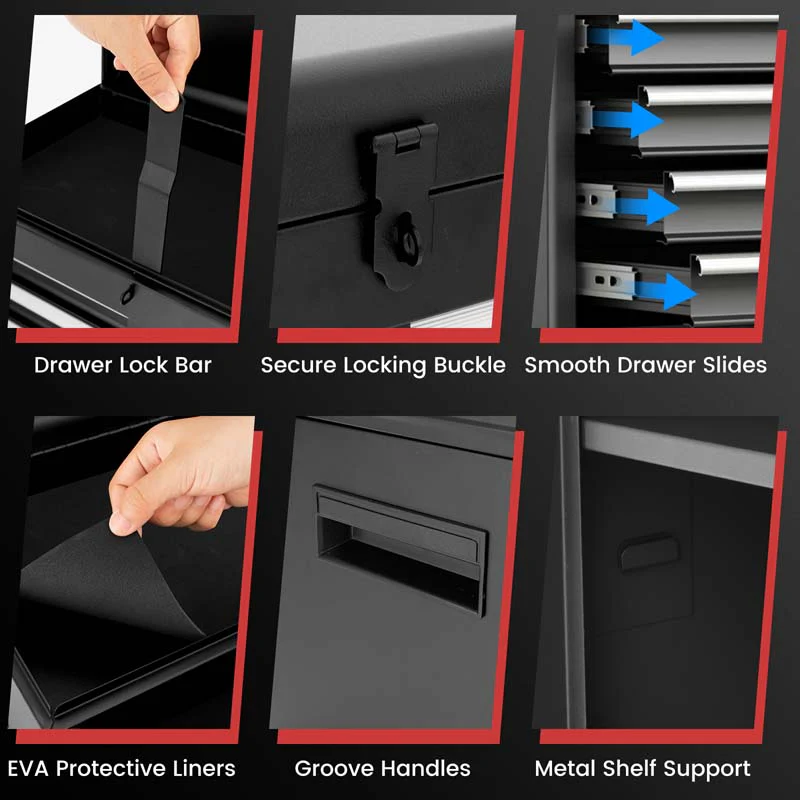 Drawer Lock Bar

Secure Locking Buckle

Smooth Drawer Slides

EVA Protective Liners

Groove Handles

Metal Shelf Support