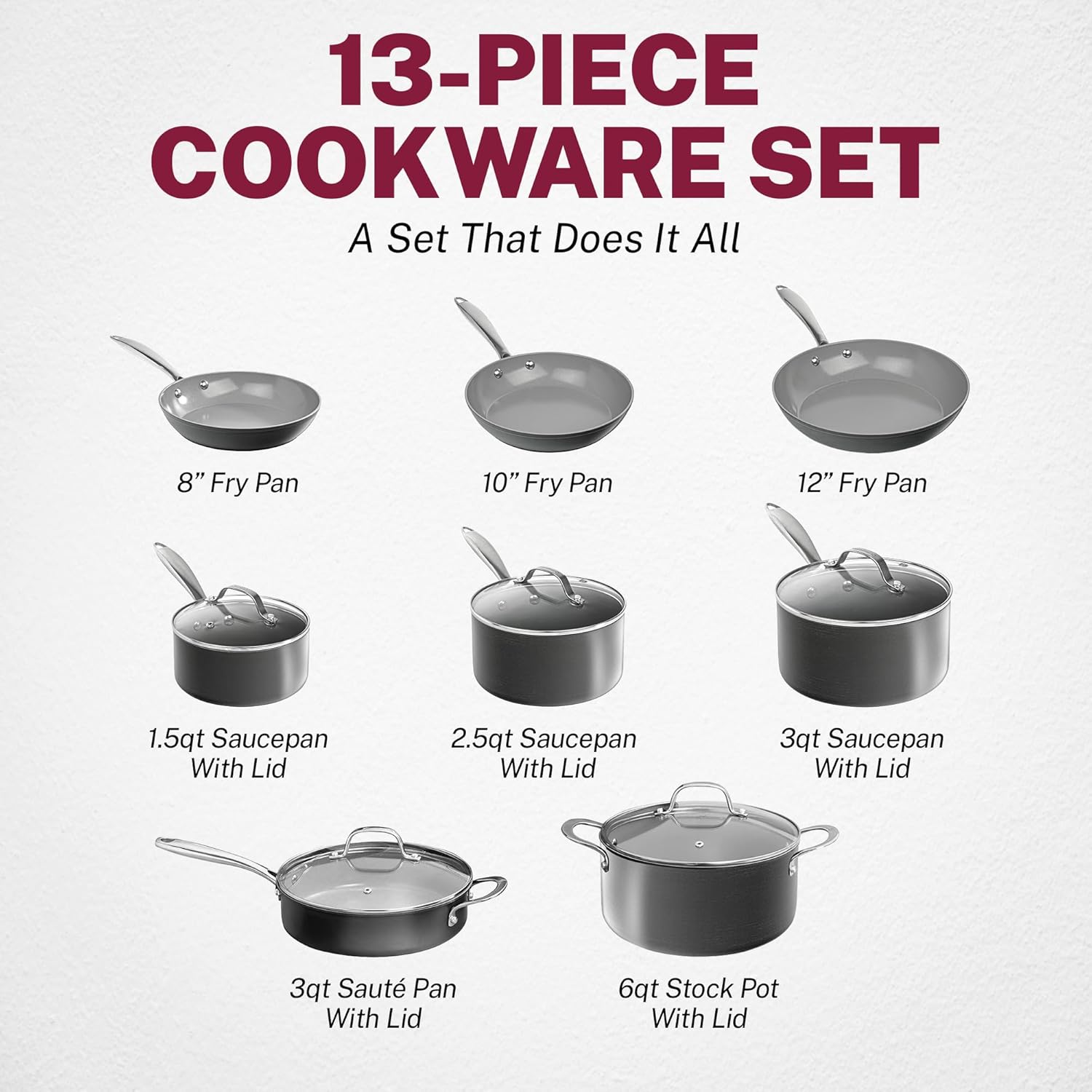 13-PIECE
COOKWARE SET

A Set That Does It All

8” Fry Pan

10” Fry Pan

12” Fry Pan

1.5qt Saucepan
With Lid

2.5qt Saucepan
With Lid

3qt Saucepan
With Lid

3qt Sauté Pan
With Lid

6qt Stock Pot
With Lid