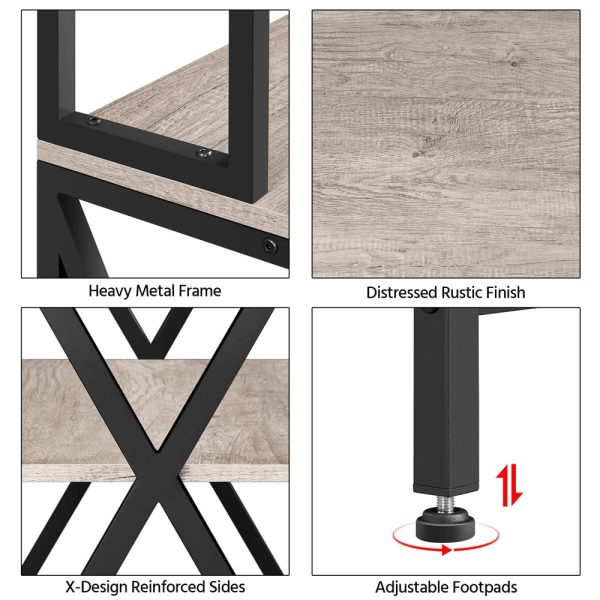 Heavy Metal Frame

Distressed Rustic Finish

X-Design Reinforced Sides

Adjustable Footpads