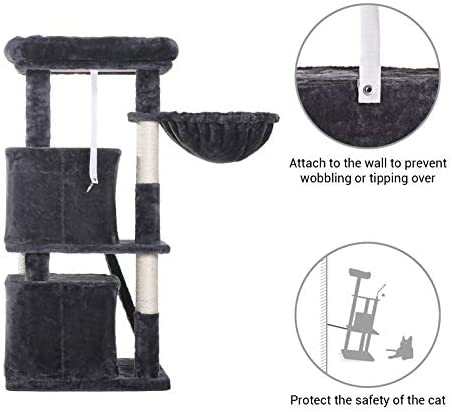 Attach to the wall to prevent wobbling or tipping over

Protect the safety of the cat