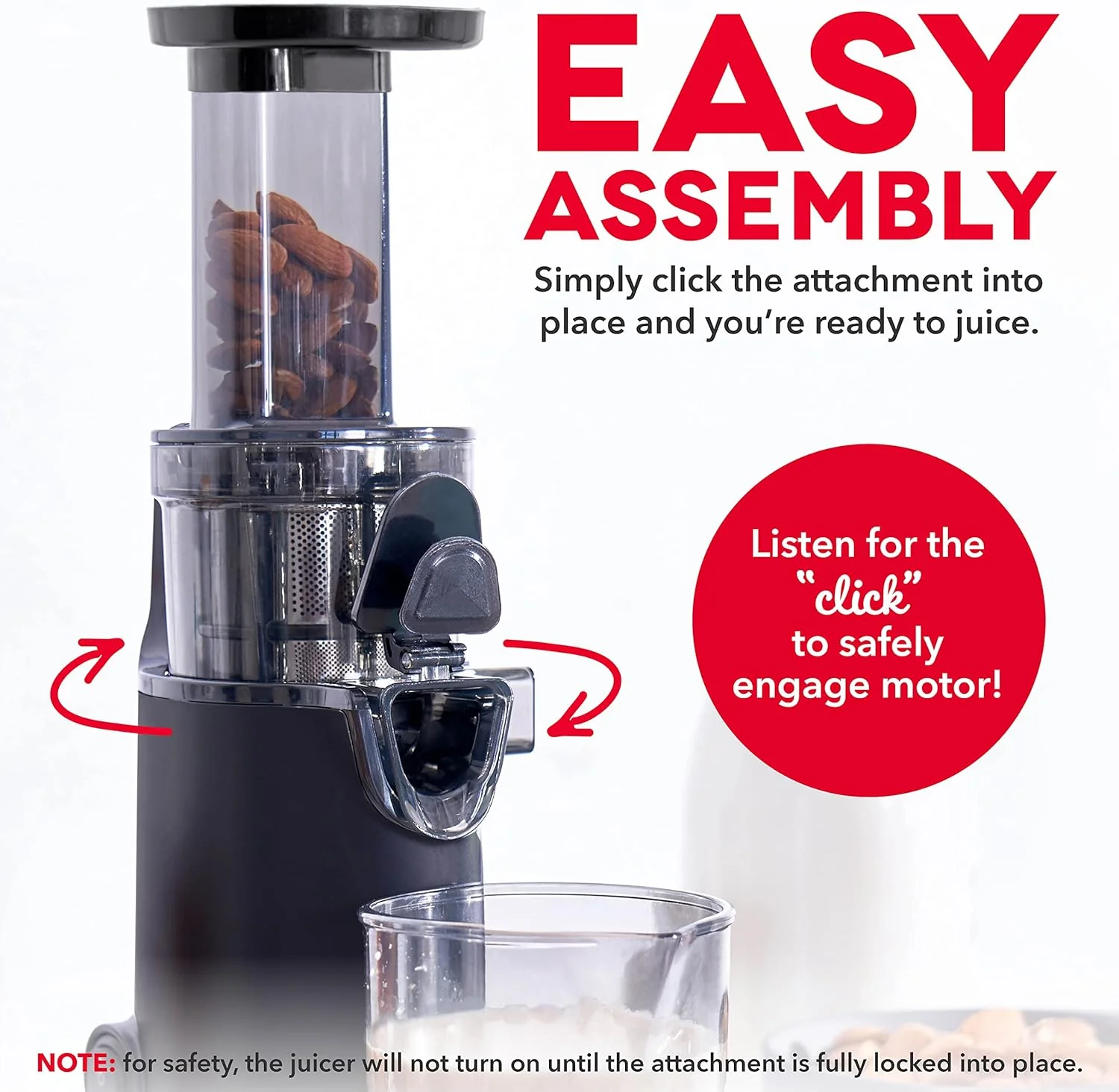 EASY ASSEMBLY

Simply click the attachment into place and you're ready to juice.

Listen for the "click" to safely engage motor!

NOTE: for safety, the juicer will not turn on until the attachment is fully locked into place.