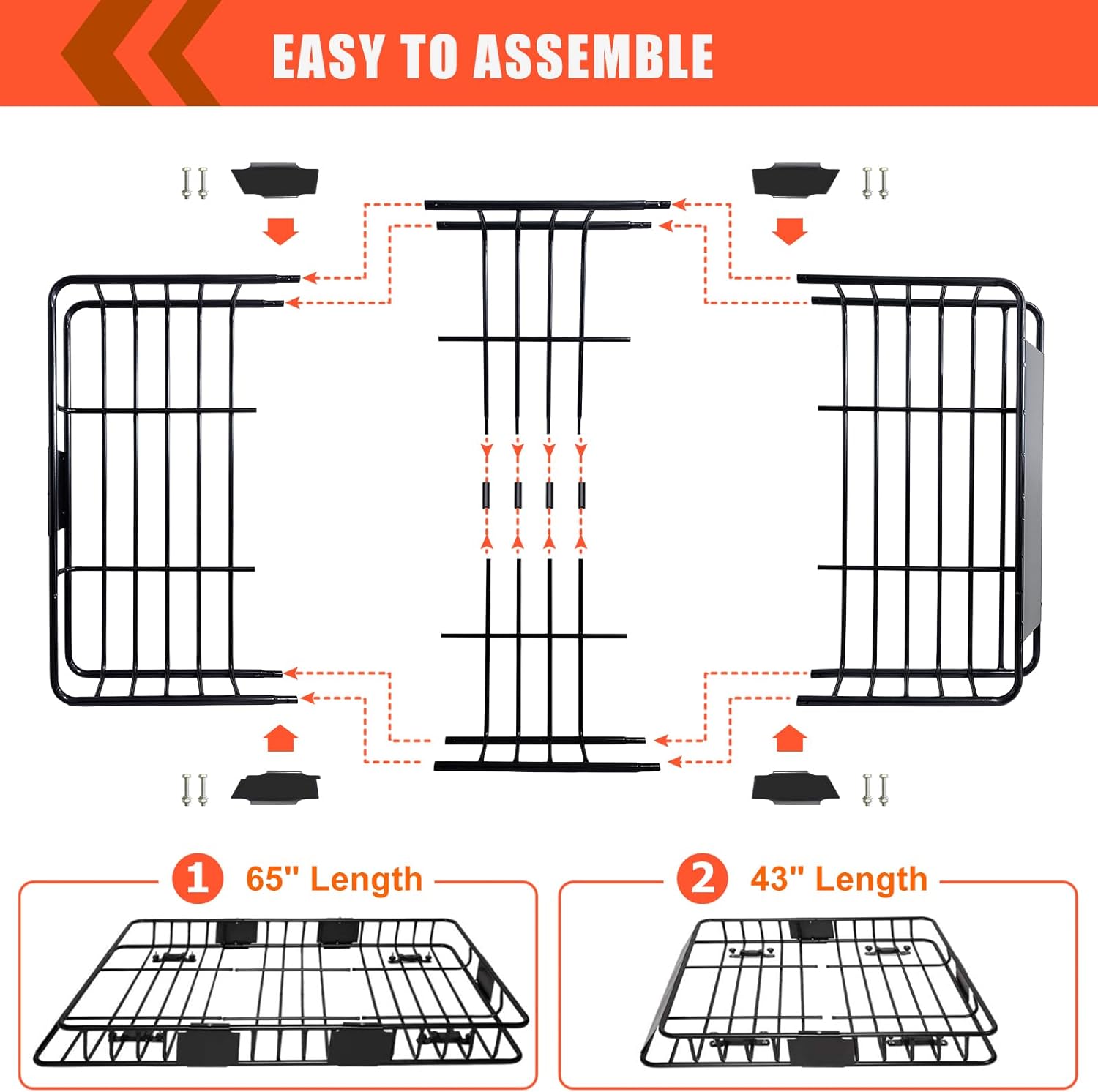 EASY TO ASSEMBLE

1 65" Length

2 43" Length