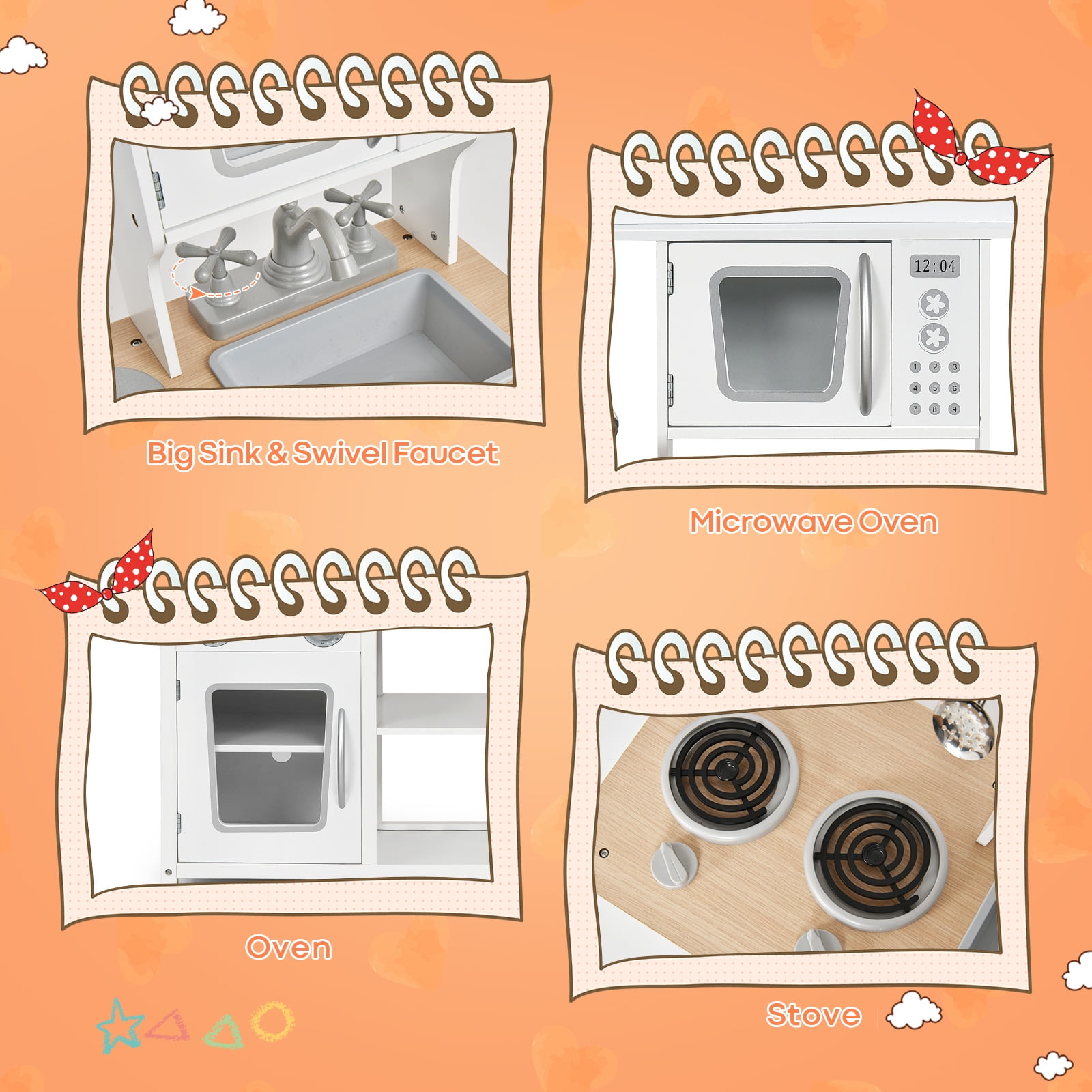 Big Sink & Swivel Faucet

12:04
1 2 3
4 5 6
7 8 9

Microwave Oven

Oven

Stove