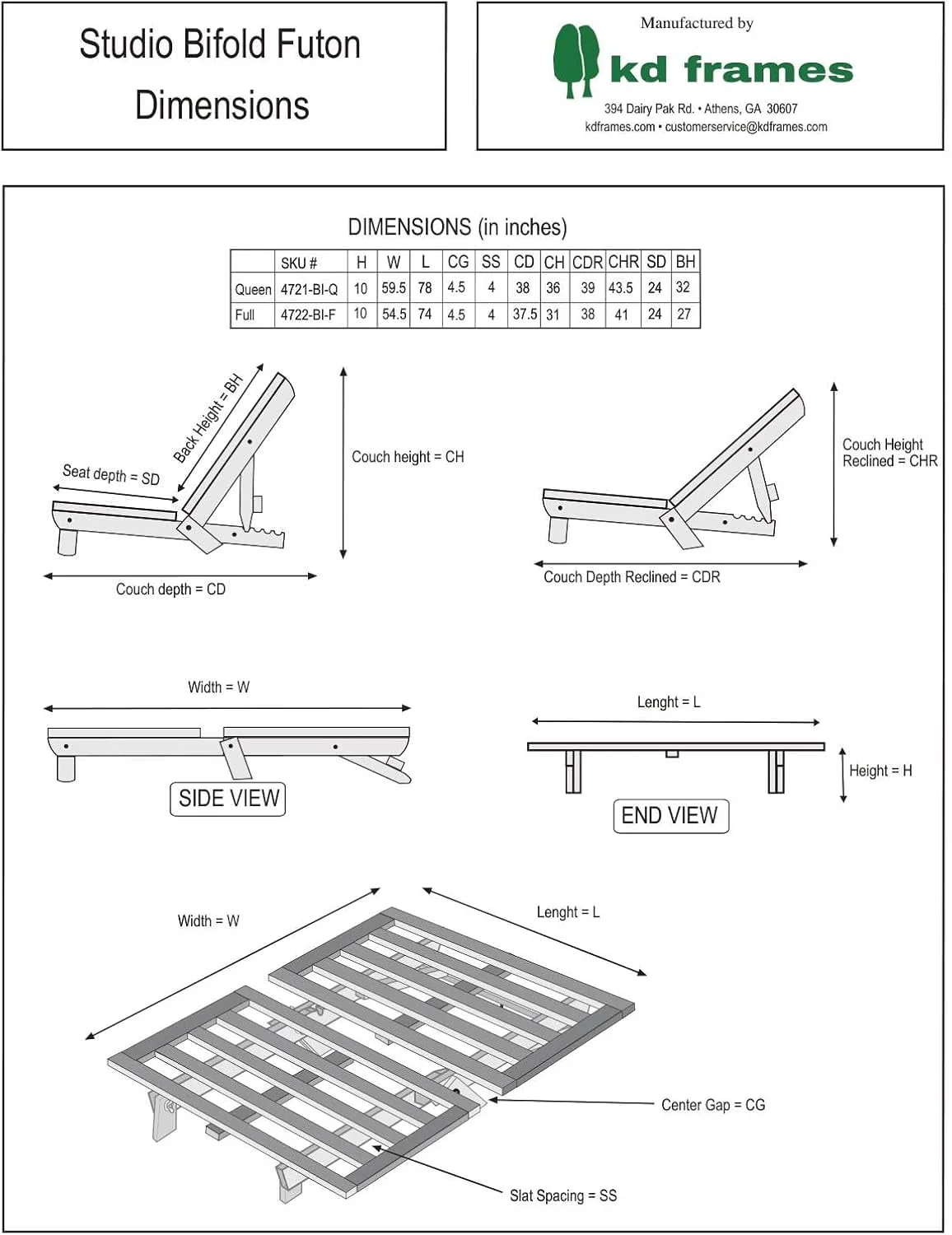 Studio Bifold Futon
Dimensions

Manufactured by
kd frames
394 Dairy Pak Rd. • Athens, GA 30607
kdframes.com • customerservice@kdframes.com

DIMENSIONS (in inches)

| | SKU # | H | W | L | CG | SS | CD | CH | CDR | CHR | SD | BH |
|---|---|---|---|---|---|---|---|---|---|---|---|---|
| Queen | 4721-BI-Q | 10 | 59.5 | 78 | 4.5 | 4 | 38 | 36 | 39 | 43.5 | 24 | 32 |
| Full | 4722-BI-F | 10 | 54.5 | 74 | 4.5 | 4 | 37.5 | 31 | 38 | 41 | 24 | 27 |

Back Height = BH
Seat depth = SD
Couch height = CH
Couch depth = CD

Couch Height Reclined = CHR
Couch Depth Reclined = CDR

Width = W
SIDE VIEW

Lenght = L
Height = H
END VIEW

Width = W
Lenght = L
Center Gap = CG
Slat Spacing = SS