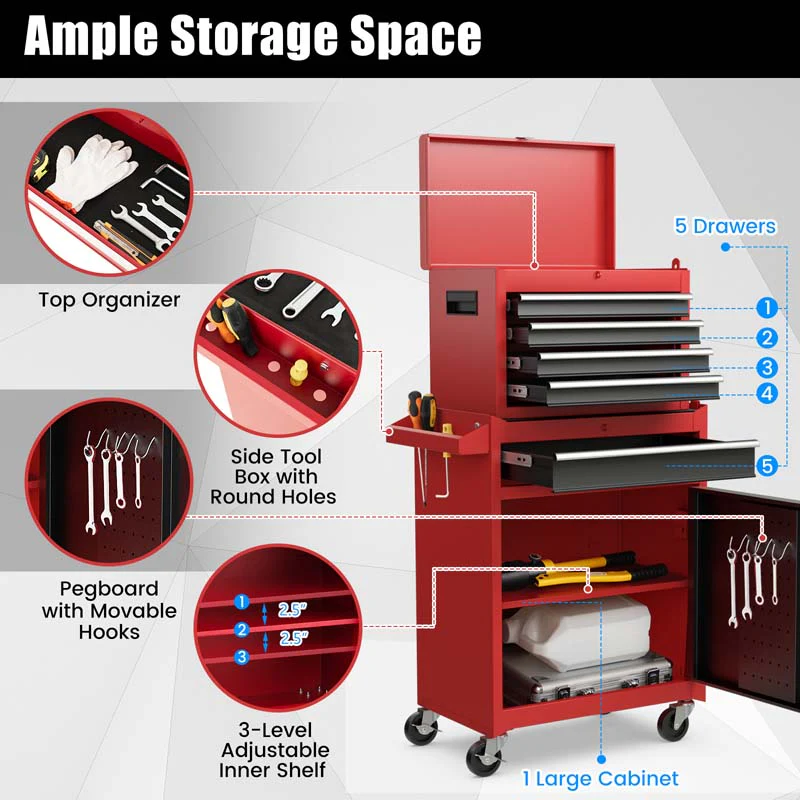 Ample Storage Space

Top Organizer

Side Tool Box with Round Holes

Pegboard with Movable Hooks

1
2.5"
2
2.5"
3

3-Level Adjustable Inner Shelf

5 Drawers

1
2
3
4
5

1 Large Cabinet