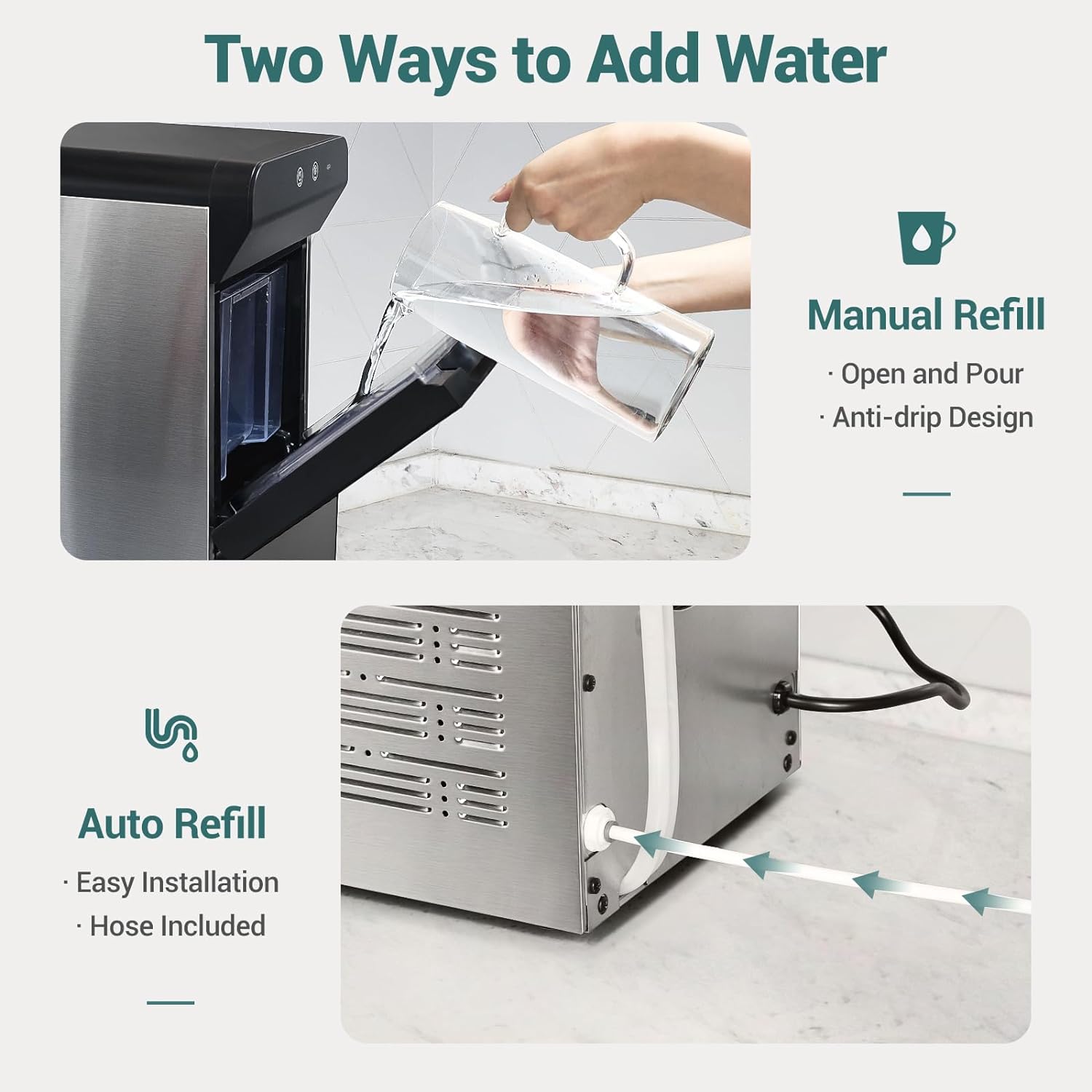 Two Ways to Add Water

Manual Refill

· Open and Pour

· Anti-drip Design

Auto Refill

· Easy Installation

· Hose Included