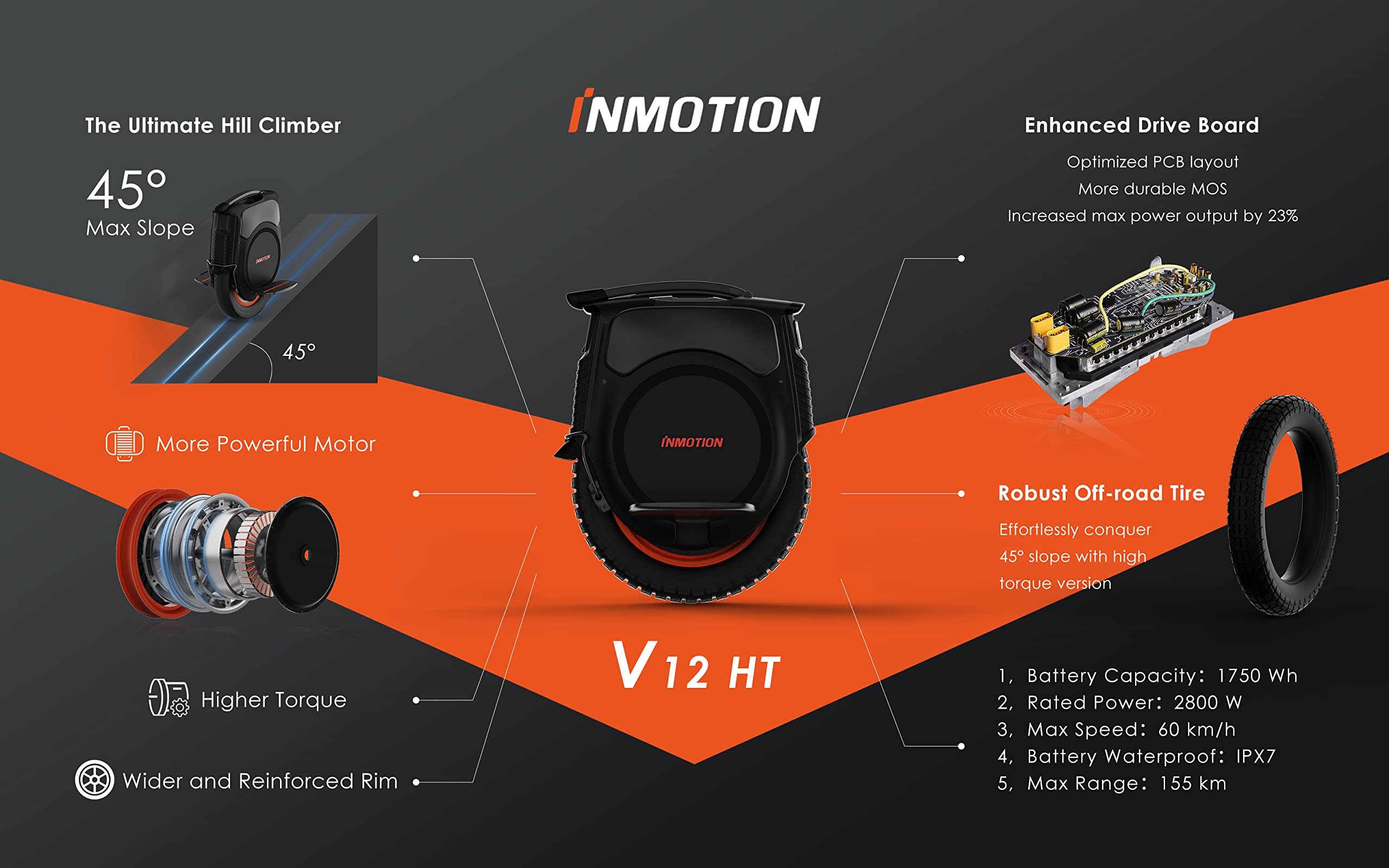 INMOTION

The Ultimate Hill Climber

45°
Max Slope

INMOTION

45°

More Powerful Motor

Higher Torque

Wider and Reinforced Rim

INMOTION

V12 HT

Enhanced Drive Board

Optimized PCB layout
More durable MOS
Increased max power output by 23%

Robust Off-road Tire

Effortlessly conquer 45° slope with high torque version

1, Battery Capacity: 1750 Wh
2, Rated Power: 2800 W
3, Max Speed: 60 km/h
4, Battery Waterproof: IPX7
5, Max Range: 155 km