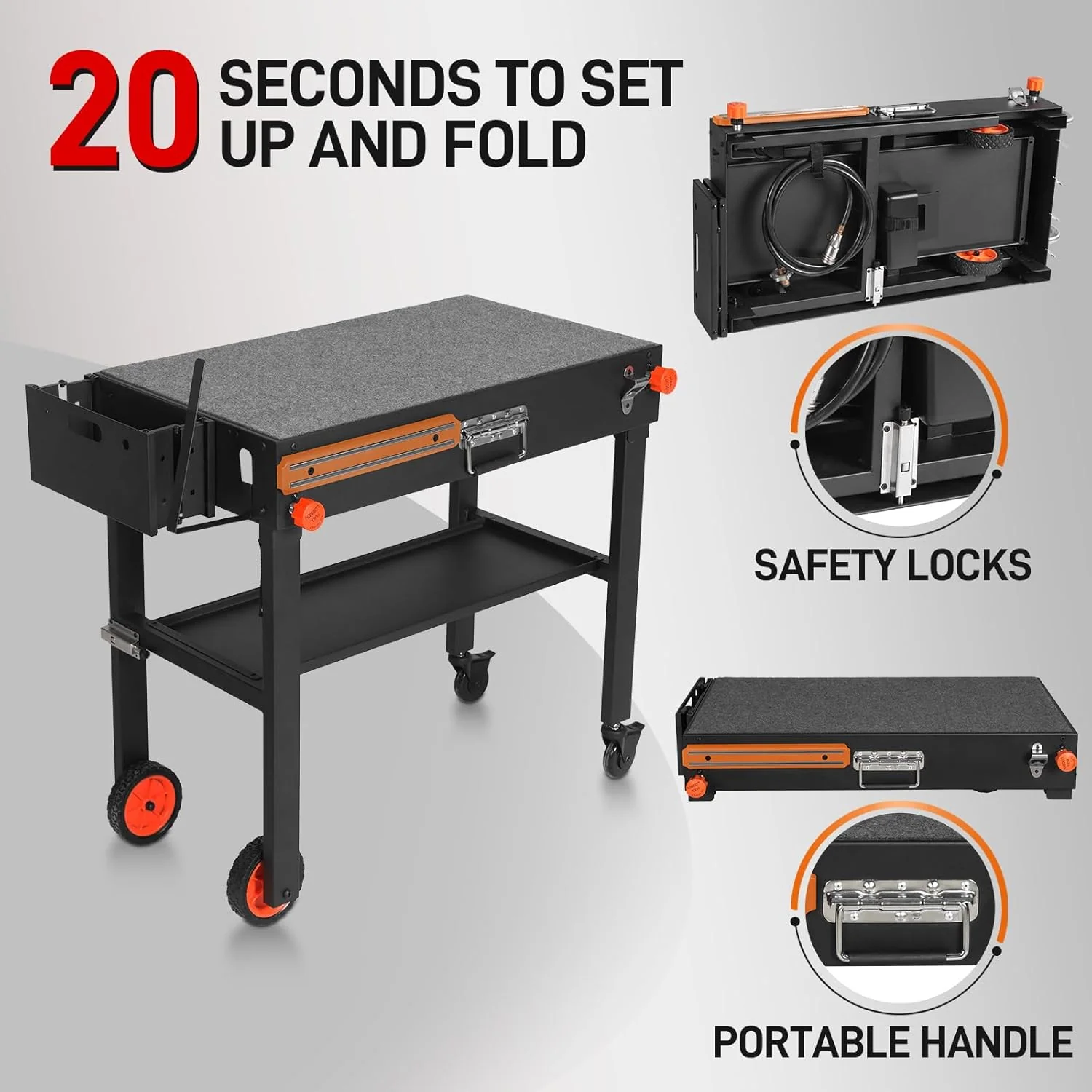 20 SECONDS TO SET UP AND FOLD

SAFETY LOCKS

PORTABLE HANDLE