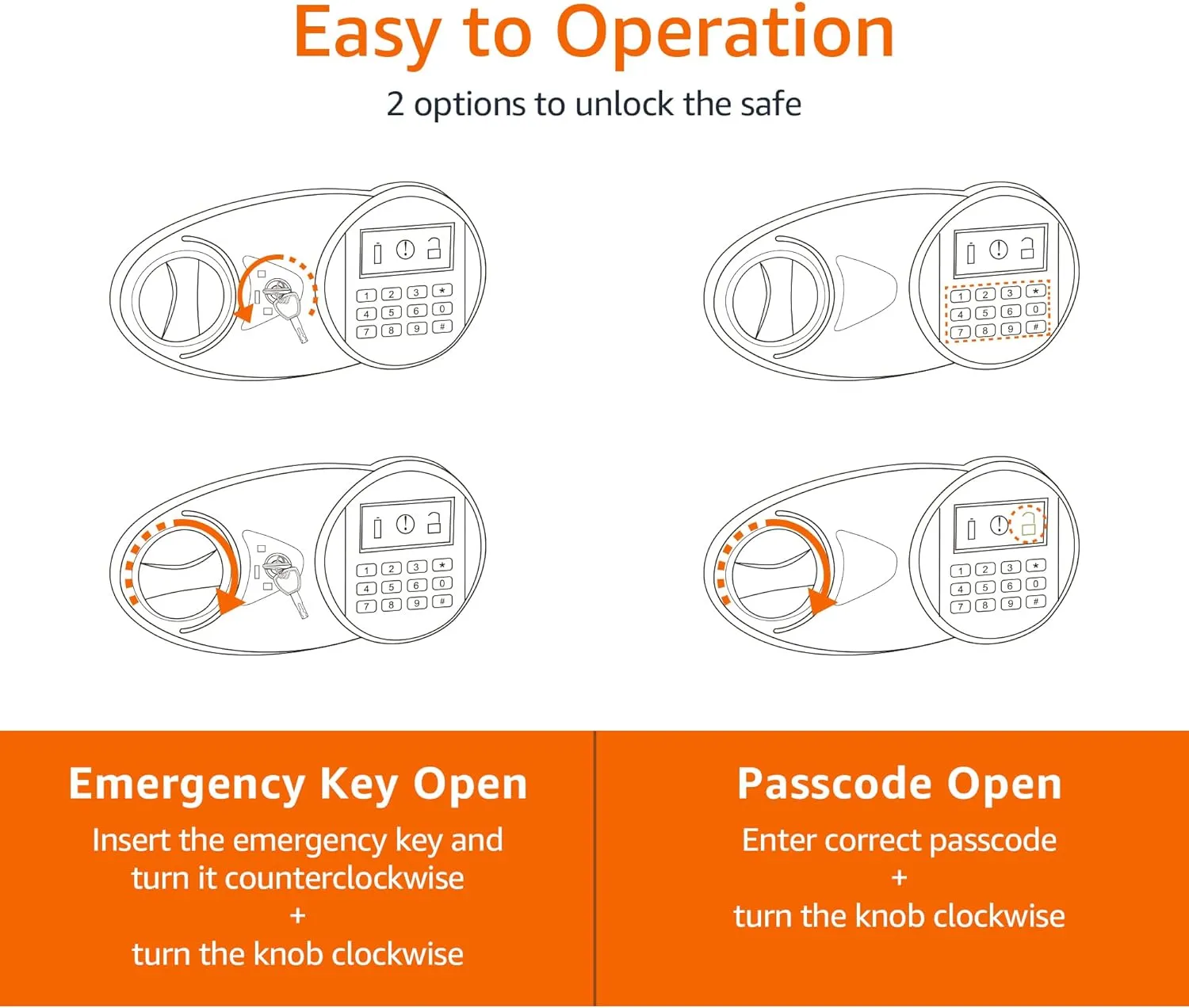 Easy to Operation

2 options to unlock the safe

1 2 3 *
4 5 6 0
7 8 9 #

1 2 3 *
4 5 6 0
7 8 9 #

1 2 3 *
4 5 6 0
7 8 9 #

1 2 3 *
4 5 6 0
7 8 9 #

Emergency Key Open

Insert the emergency key and turn it counterclockwise
+
turn the knob clockwise

Passcode Open

Enter correct passcode
+
turn the knob clockwise