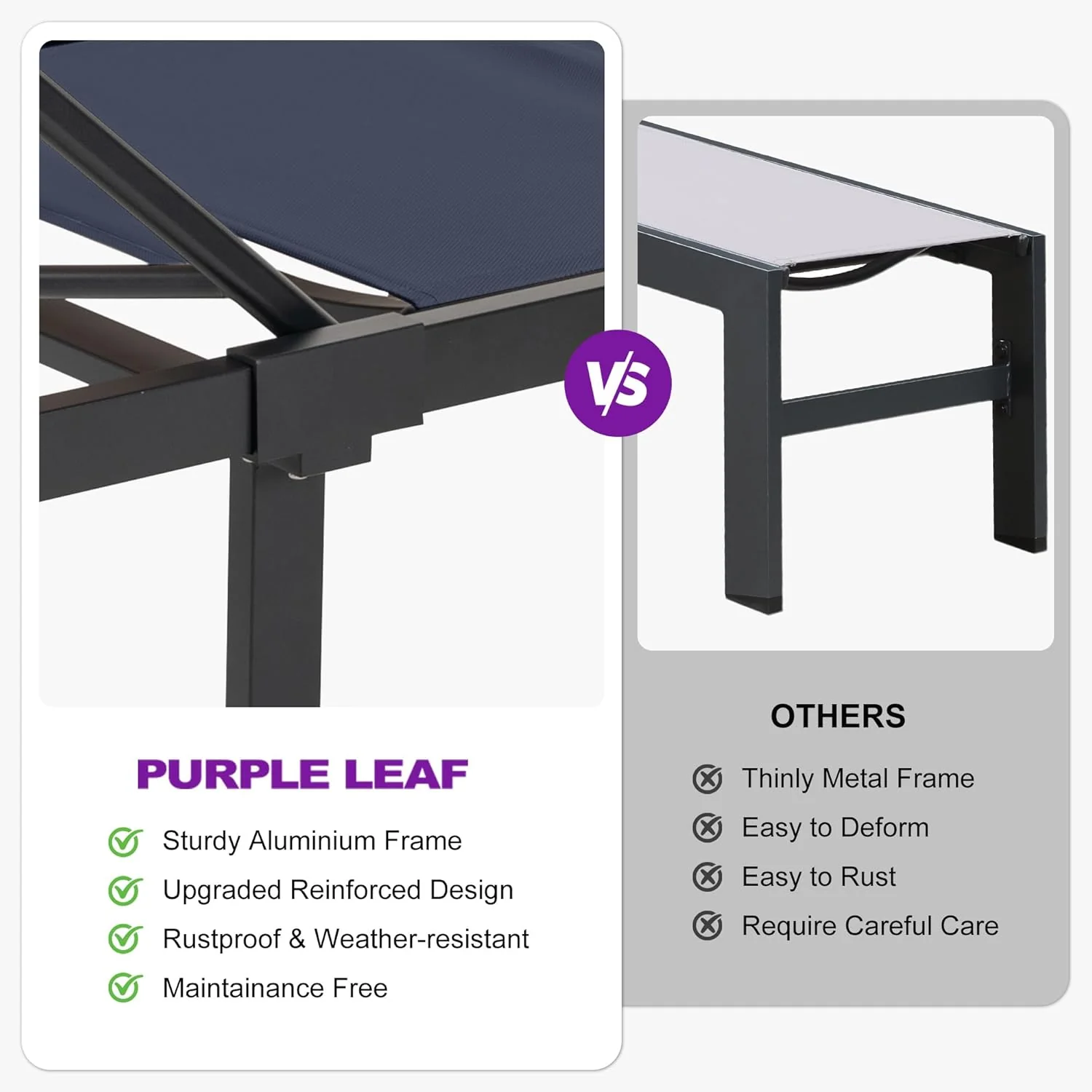 VS

PURPLE LEAF

Sturdy Aluminium Frame
Upgraded Reinforced Design
Rustproof & Weather-resistant
Maintainance Free

OTHERS

Thinly Metal Frame
Easy to Deform
Easy to Rust
Require Careful Care