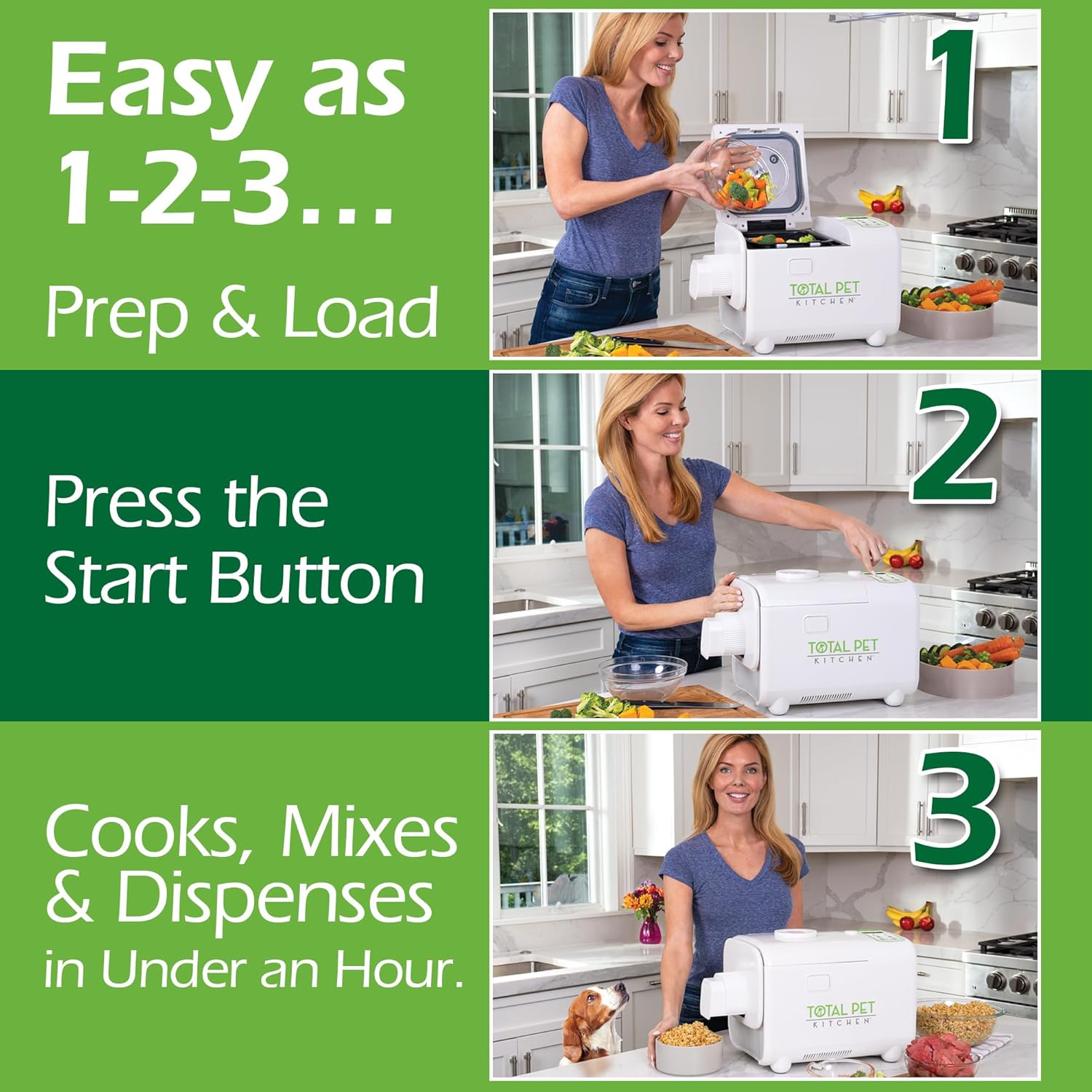 Easy as 1-2-3...

Prep & Load

1

TOTAL PET KITCHEN

Press the Start Button

2

TOTAL PET KITCHEN

Cooks, Mixes & Dispenses in Under an Hour.

3

TOTAL PET KITCHEN